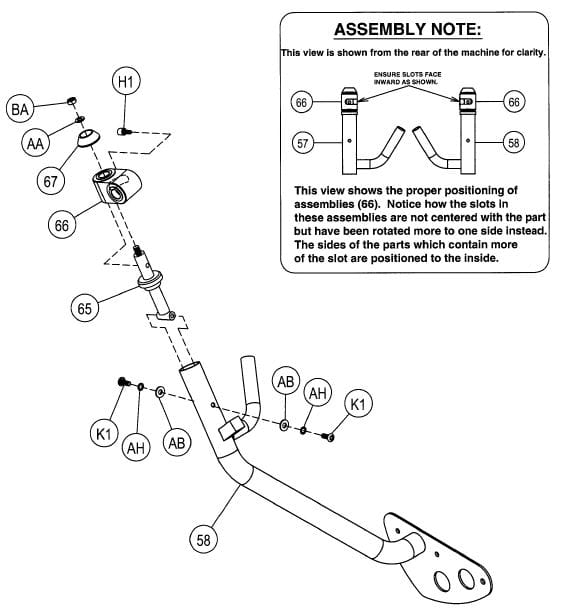 ASSEMBLY NOTE:

This view is shown from the rear of the machine for clarity.

ENSURE SLOTS FACE INWARD AS SHOWN.

66
66
57
58

This view shows the proper positioning of assemblies (66). Notice how the slots in these assemblies are not centered with the part but have been rotated more to one side instead. The sides of the parts which contain more of the slot are positioned to the inside.

H1
BA
AA
67
66
65
AB
AH
K1
K1
AH
AB
58