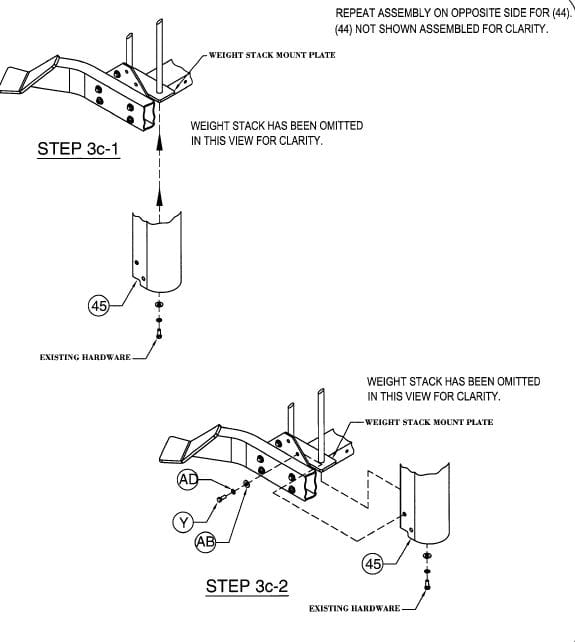 REPEAT ASSEMBLY ON OPPOSITE SIDE FOR (44).
(44) NOT SHOWN ASSEMBLED FOR CLARITY.

WEIGHT STACK MOUNT PLATE

WEIGHT STACK HAS BEEN OMITTED IN THIS VIEW FOR CLARITY.

STEP 3c-1

45

EXISTING HARDWARE

WEIGHT STACK HAS BEEN OMITTED IN THIS VIEW FOR CLARITY.

WEIGHT STACK MOUNT PLATE

AD

Y

AB

45

STEP 3c-2

EXISTING HARDWARE