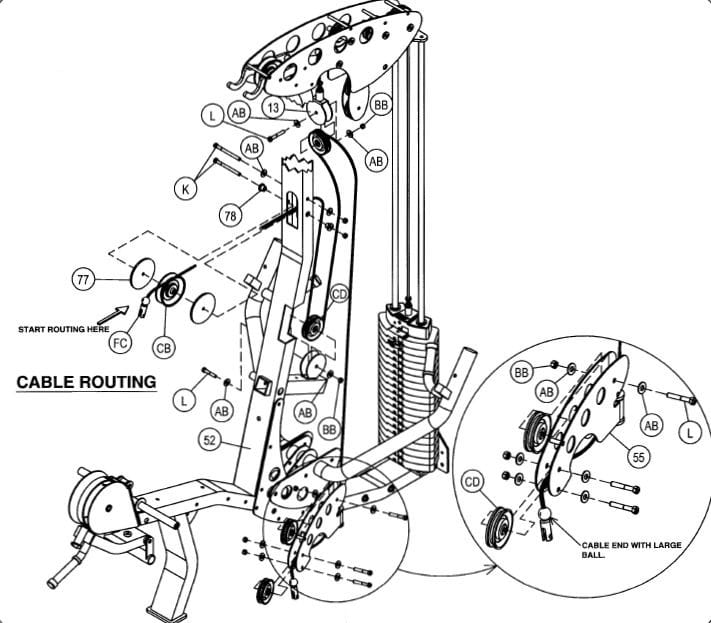 L
AB
13
BB
AB
AB
K
78
77
CD
START ROUTING HERE
FC
CB
CABLE ROUTING
L
AB
AB
BB
52
BB
AB
AB
L
55
CD
CABLE END WITH LARGE BALL.