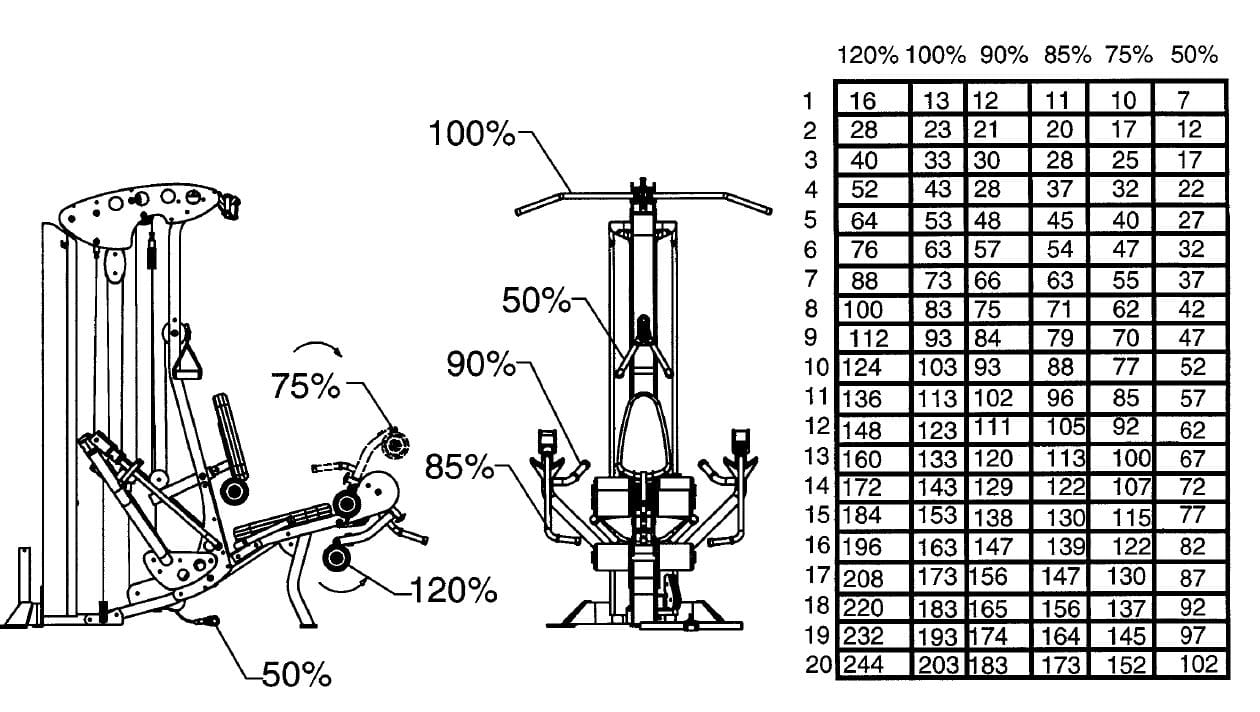 75%

120%

50%

100%

50%

90%

85%

| | 120% | 100% | 90% | 85% | 75% | 50% |
|---|---|---|---|---|---|---|
| 1 | 16 | 13 | 12 | 11 | 10 | 7 |
| 2 | 28 | 23 | 21 | 20 | 17 | 12 |
| 3 | 40 | 33 | 30 | 28 | 25 | 17 |
| 4 | 52 | 43 | 28 | 37 | 32 | 22 |
| 5 | 64 | 53 | 48 | 45 | 40 | 27 |
| 6 | 76 | 63 | 57 | 54 | 47 | 32 |
| 7 | 88 | 73 | 66 | 63 | 55 | 37 |
| 8 | 100 | 83 | 75 | 71 | 62 | 42 |
| 9 | 112 | 93 | 84 | 79 | 70 | 47 |
| 10 | 124 | 103 | 93 | 88 | 77 | 52 |
| 11 | 136 | 113 | 102 | 96 | 85 | 57 |
| 12 | 148 | 123 | 111 | 105 | 92 | 62 |
| 13 | 160 | 133 | 120 | 113 | 100 | 67 |
| 14 | 172 | 143 | 129 | 122 | 107 | 72 |
| 15 | 184 | 153 | 138 | 130 | 115 | 77 |
| 16 | 196 | 163 | 147 | 139 | 122 | 82 |
| 17 | 208 | 173 | 156 | 147 | 130 | 87 |
| 18 | 220 | 183 | 165 | 156 | 137 | 92 |
| 19 | 232 | 193 | 174 | 164 | 145 | 97 |
| 20 | 244 | 203 | 183 | 173 | 152 | 102 |