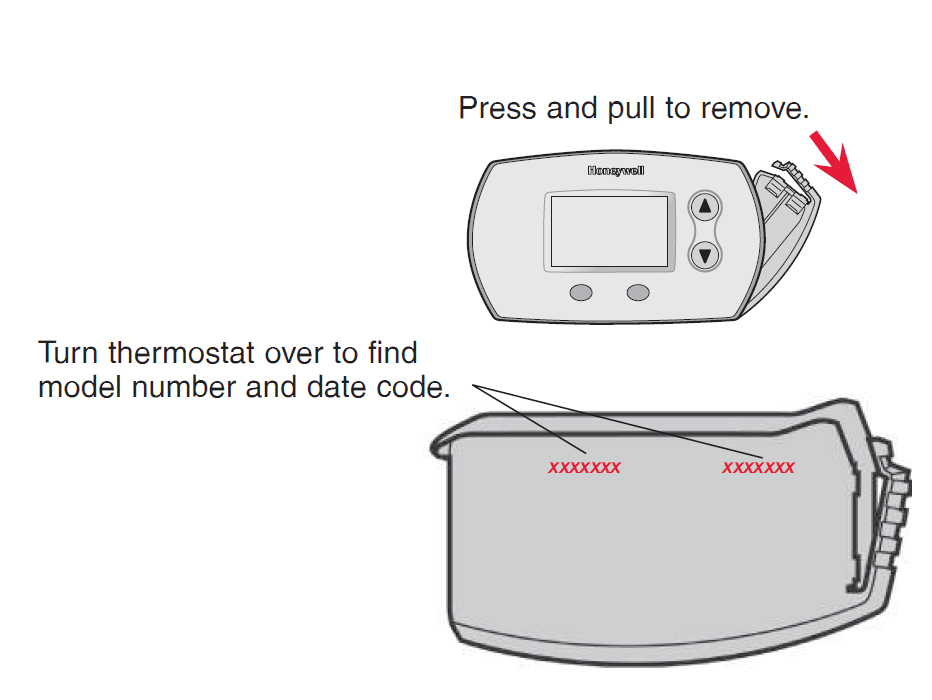 Press and pull to remove.

Honeywell

Turn thermostat over to find model number and date code.

xxxxxxx

xxxxxxx