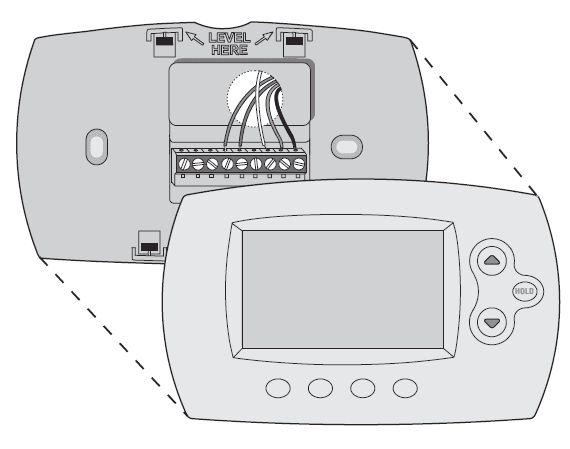 LEVEL HERE

HOLD