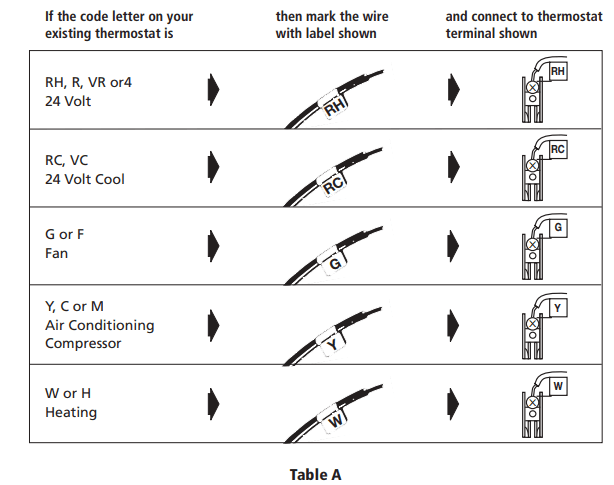 | If the code letter on your existing thermostat is | then mark the wire with label shown | and connect to thermostat terminal shown |
|---|---|---|
| RH, R, VR or4 24 Volt | RH | RH |
| RC, VC 24 Volt Cool | RC | RC |
| G or F Fan | G | G |
| Y, C or M Air Conditioning Compressor | Y | Y |
| W or H Heating | W | W |

Table A