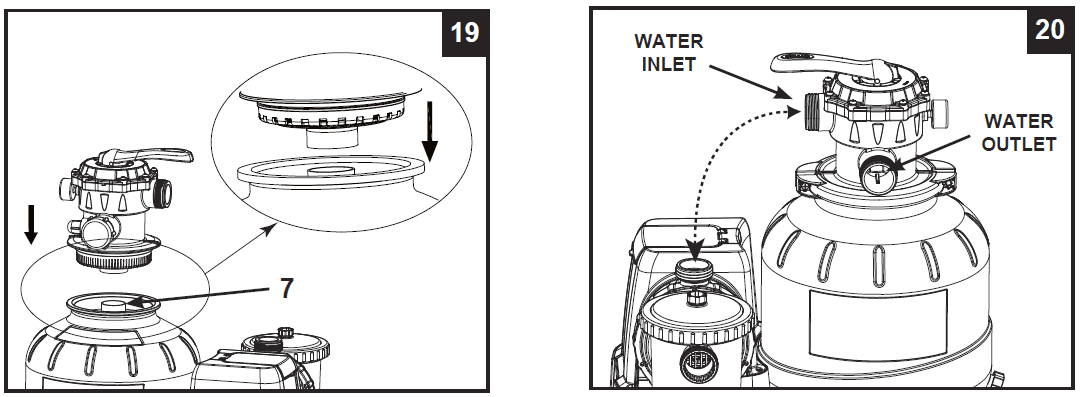 19

7

20

WATER INLET

WATER OUTLET