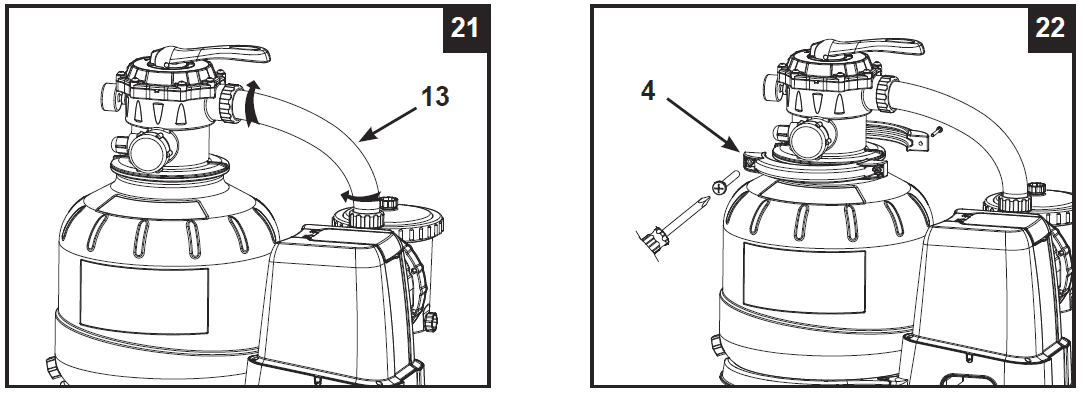 21

13

22

4