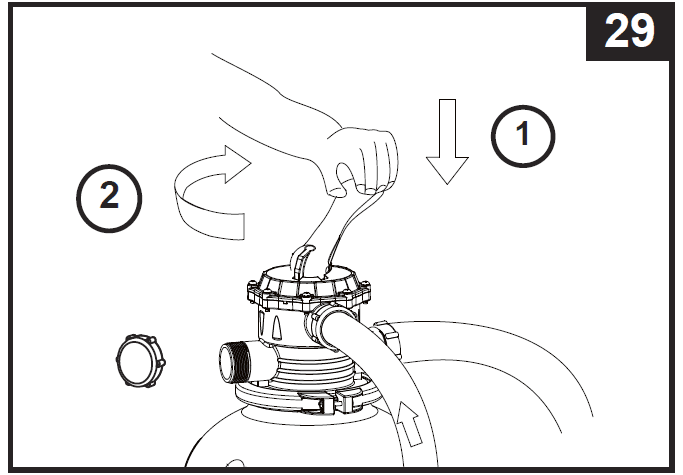 29

1

2