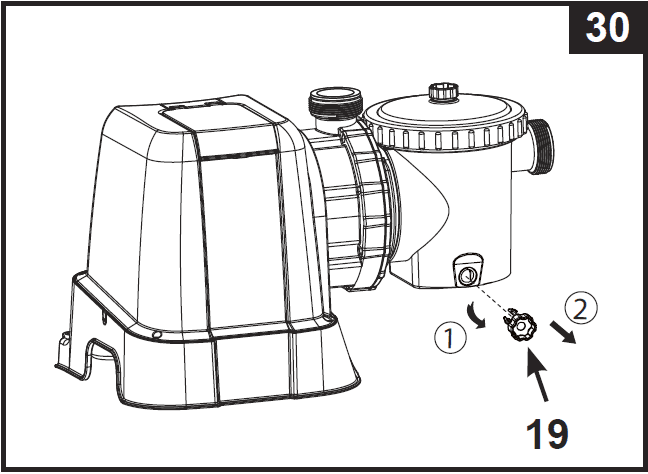 30

1

2

19