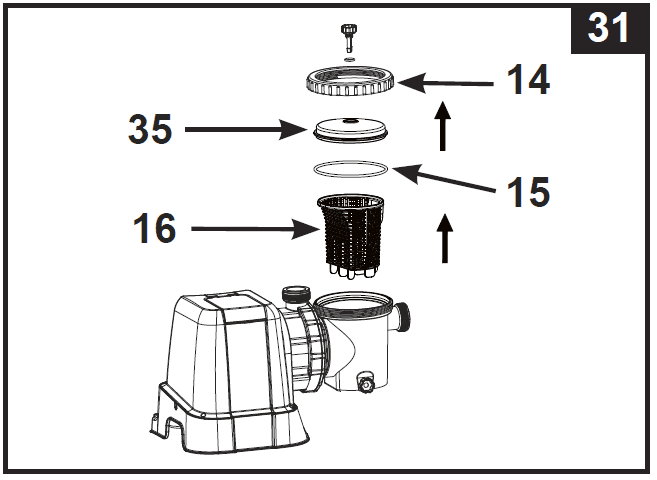 31

14

35

15

16