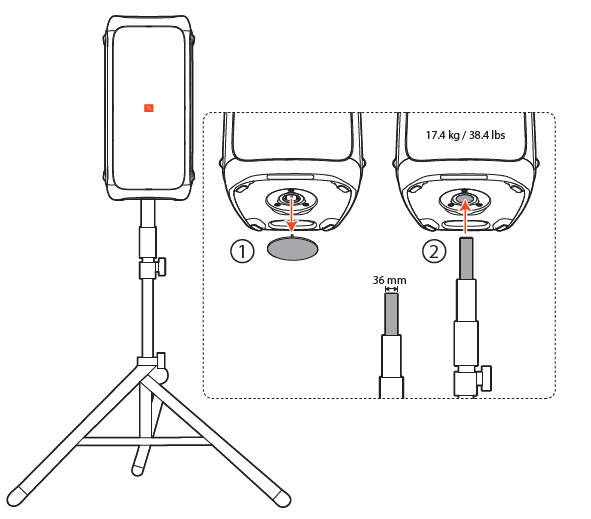 JBL

17.4 kg / 38.4 lbs

①

②

36 mm