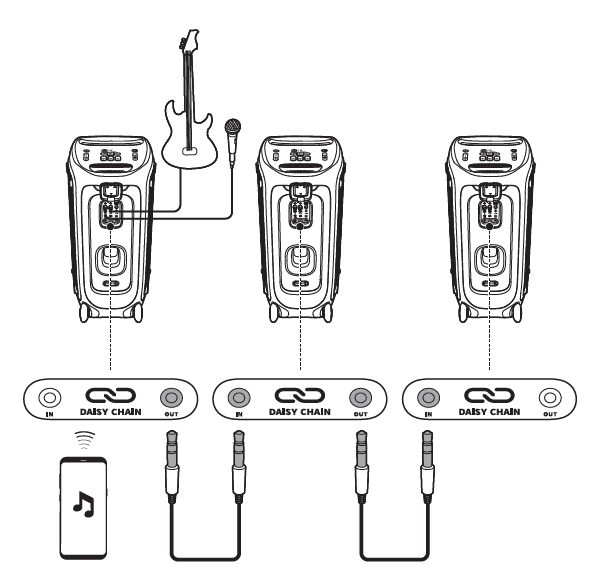 IN DAISY CHAIN OUT

IN DAISY CHAIN OUT

IN DAISY CHAIN OUT