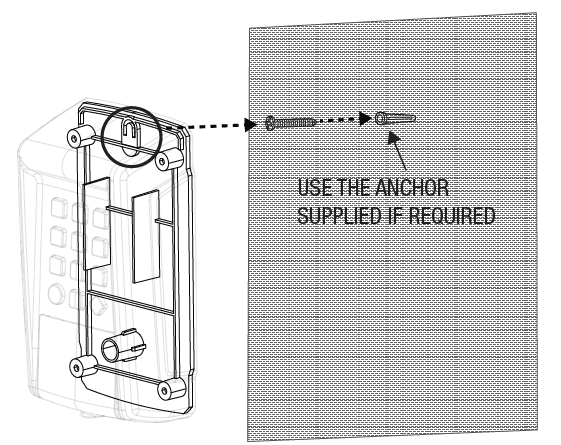 USE THE ANCHOR SUPPLIED IF REQUIRED