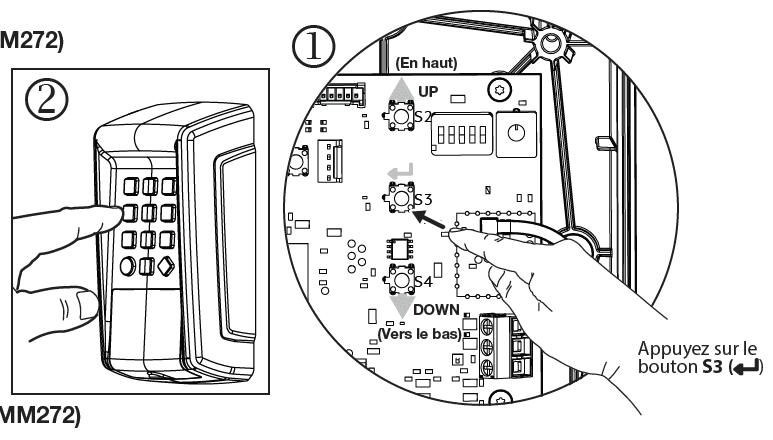 M272)

②

①

(En haut)

UP

S2

S3

S4

DOWN

(Vers le bas)

Appuyez sur le bouton **S3** (↵)

MM272)