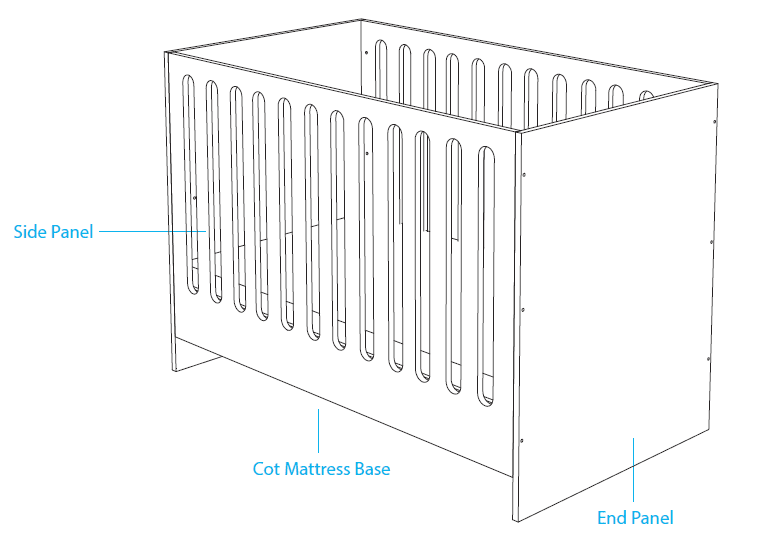 Side Panel

Cot Mattress Base

End Panel