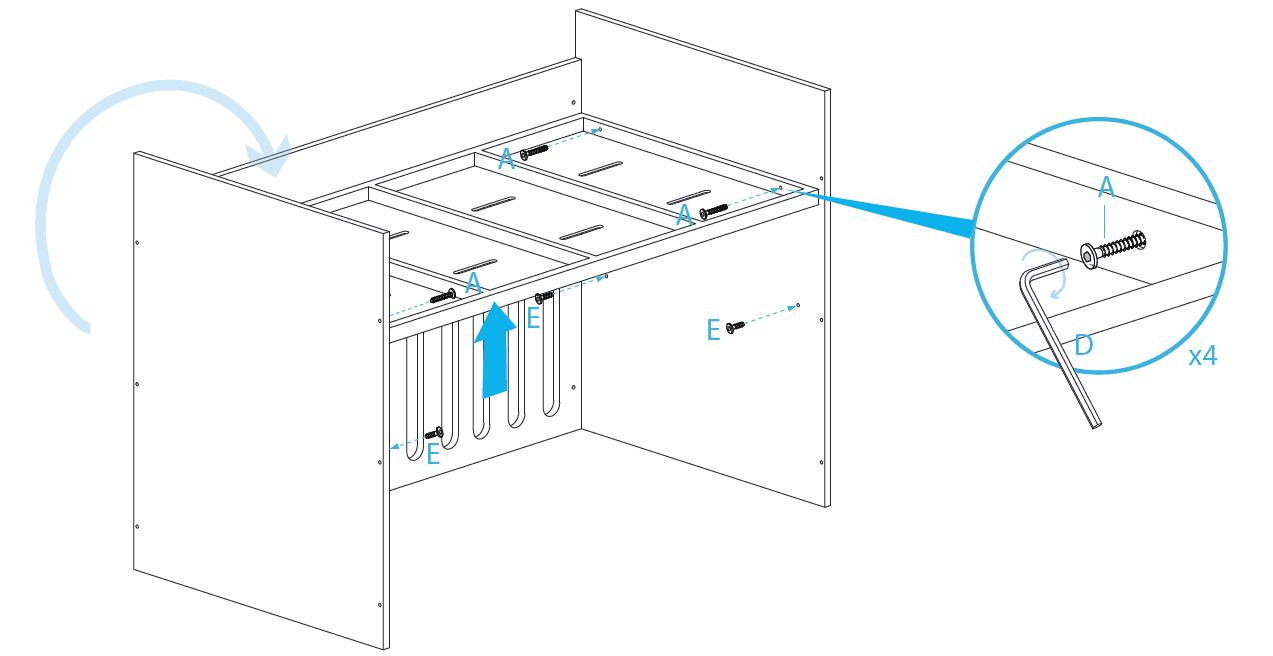 A
A
A
E
E
E
A
D
x4