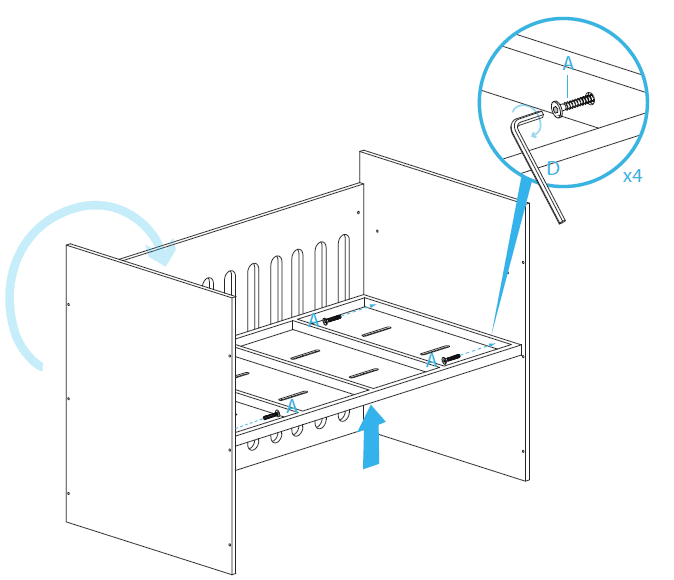 A
D
x4
A
A
A