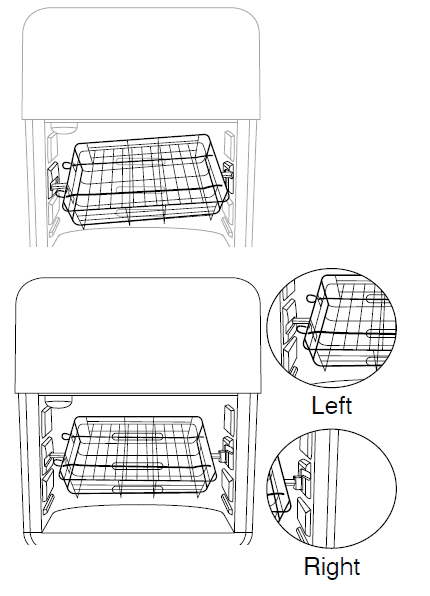 Left

Right