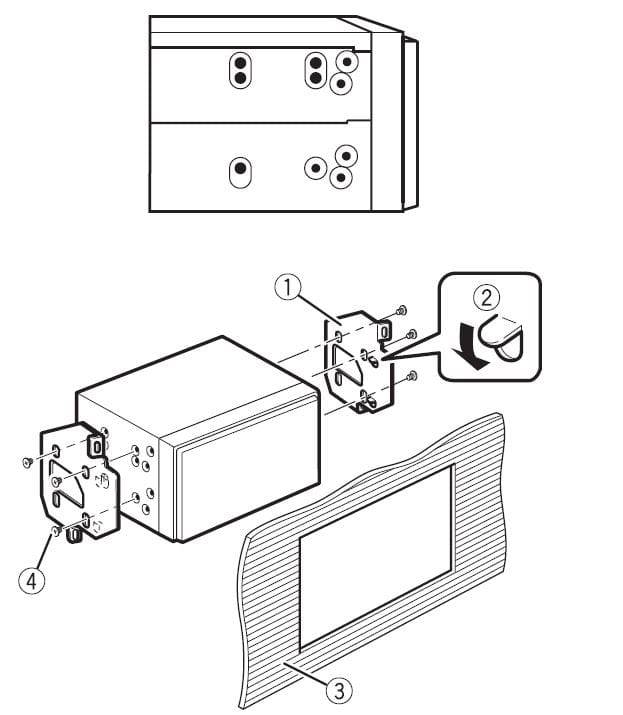 1
2
4
3