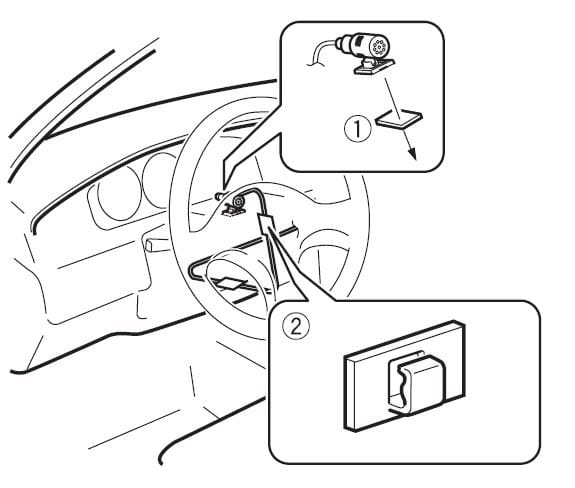 ①

②