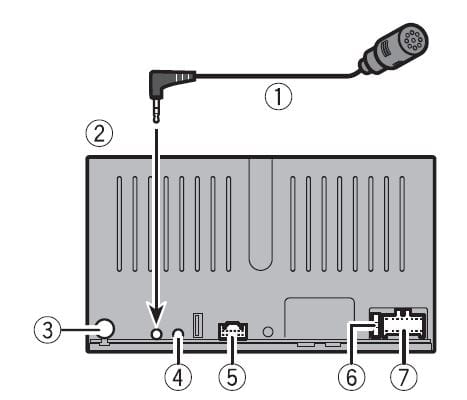 ①
②
③
④
⑤
⑥
⑦