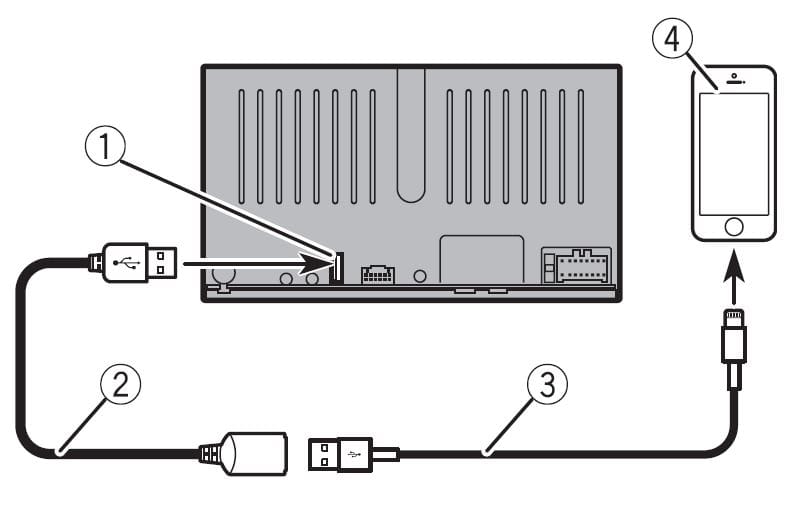 4

1

2

3