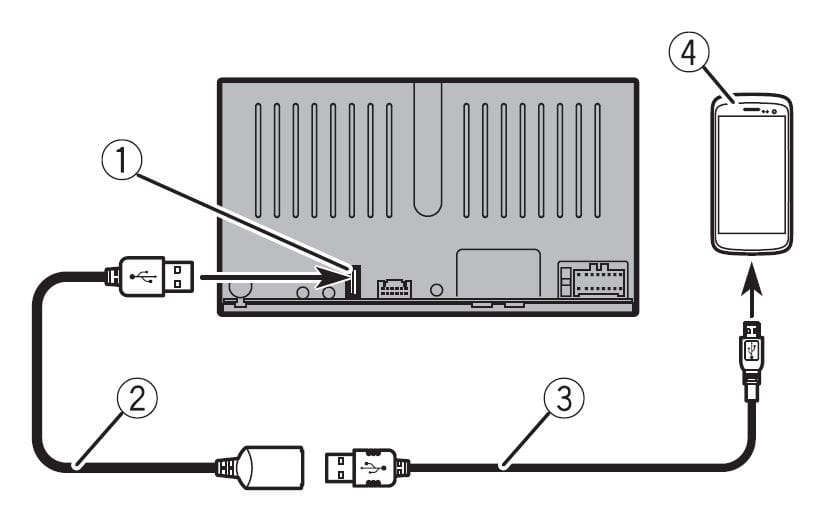 4

1

2

3