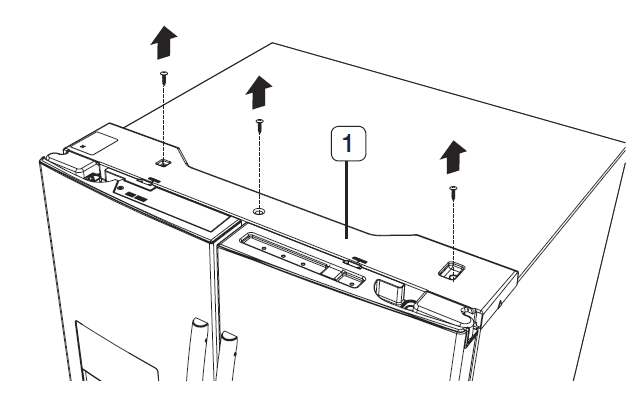 1