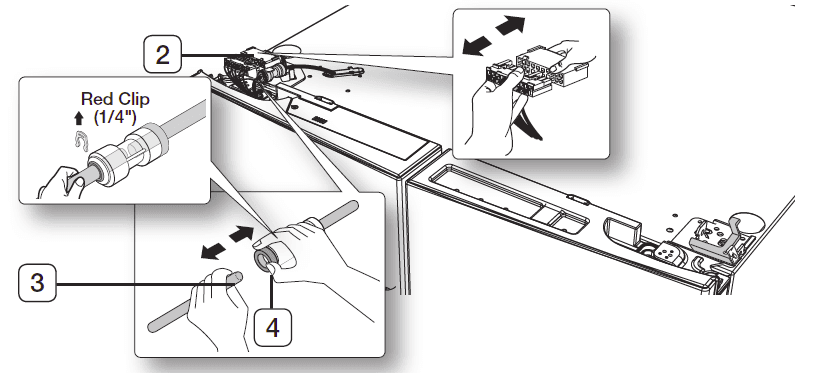 2

Red Clip
(1/4")

3

4