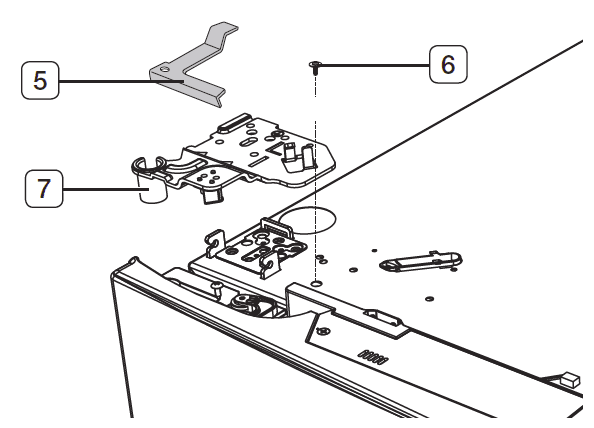 5

6

7