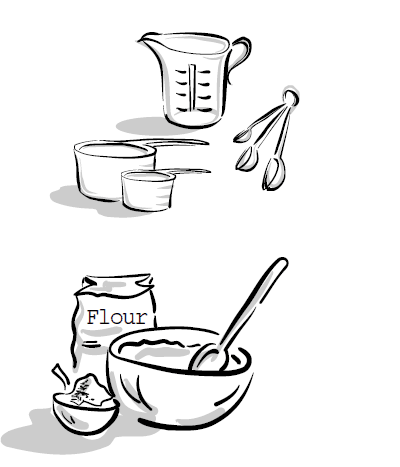 Flour