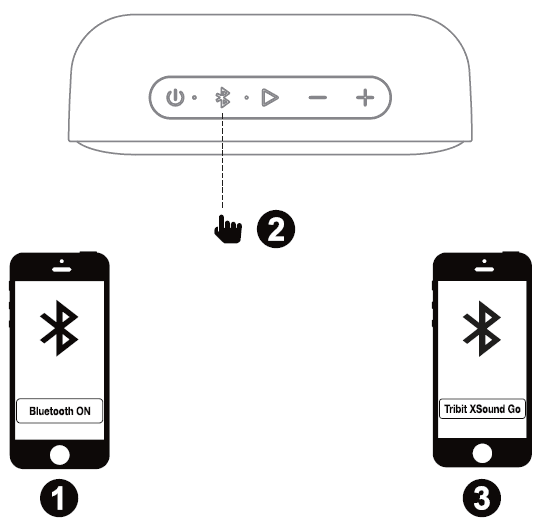 2

Bluetooth ON

1

Tribit XSound Go

3