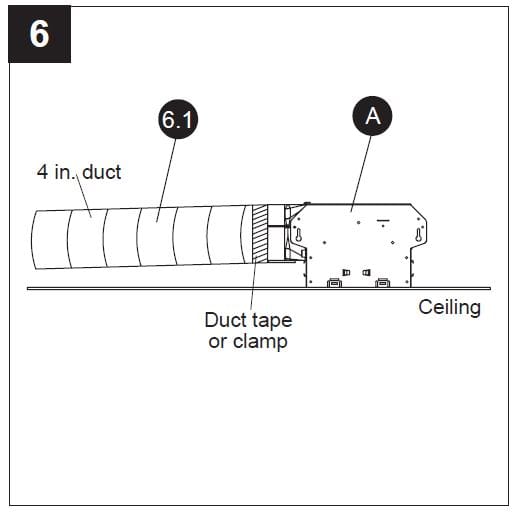 6

6.1

A

4 in. duct

Duct tape or clamp

Ceiling