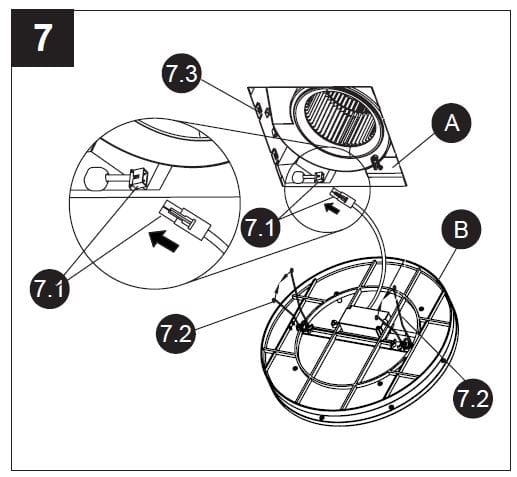 7

7.3

A

7.1

7.1

B

7.2

7.2