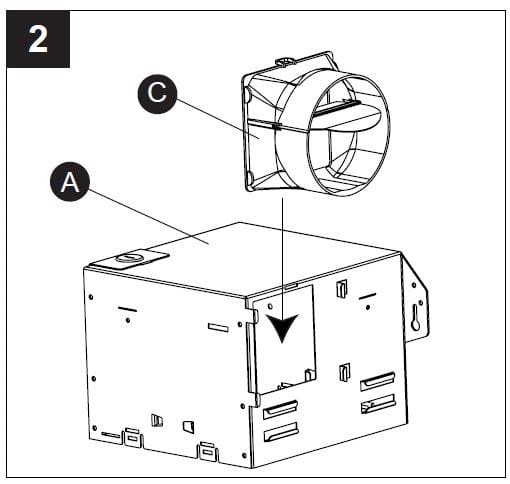 2

C

A