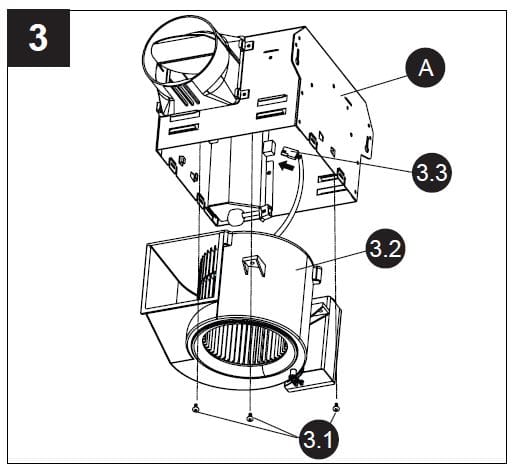 3

A

3.3

3.2

3.1