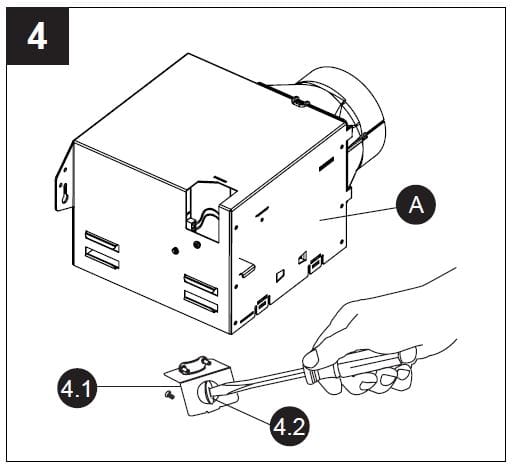 4

A

4.1

4.2