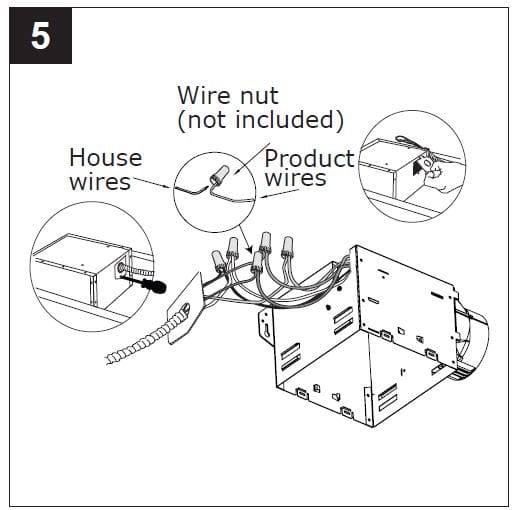 5

Wire nut
(not included)

House
wires

Product
wires