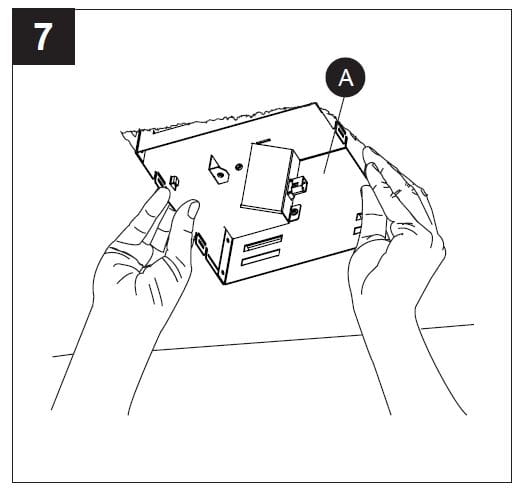 7

A