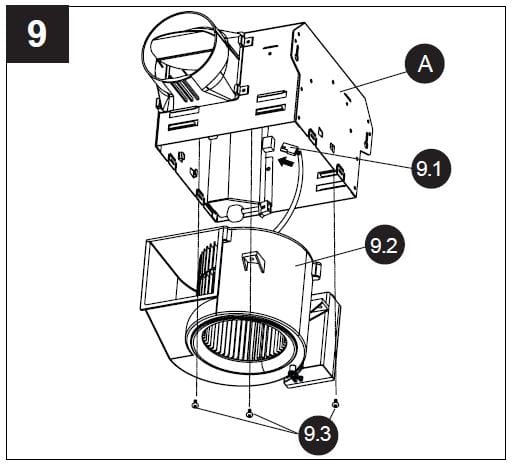 9

A

9.1

9.2

9.3