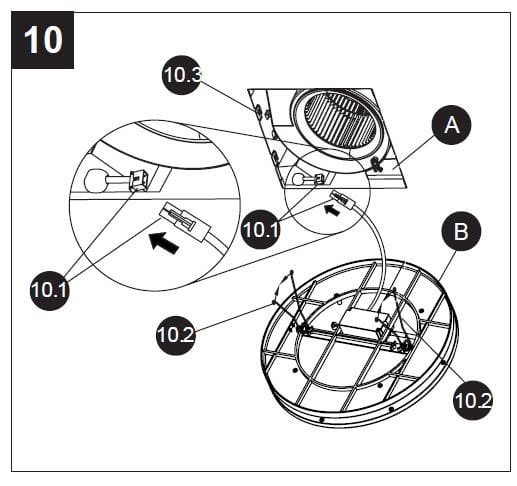 10

10.3

A

10.1

10.1

B

10.2

10.2