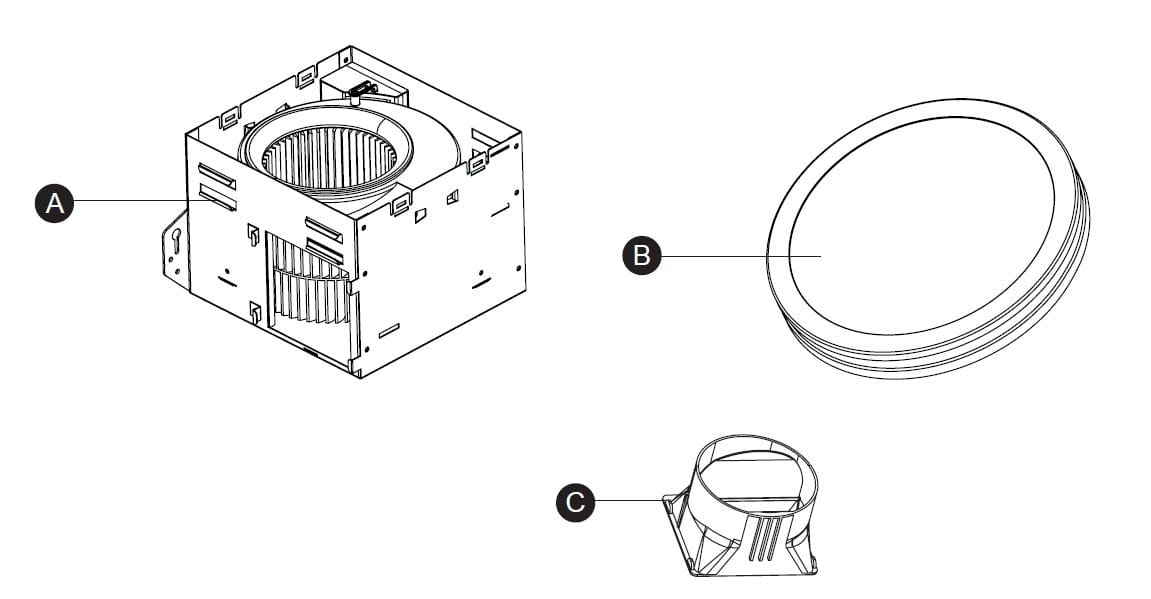 A

B

C