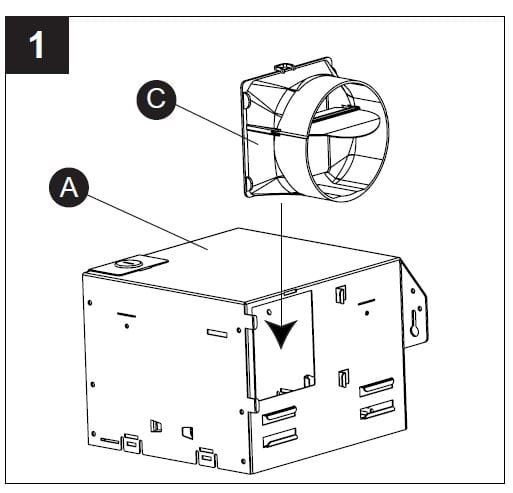 1

C

A