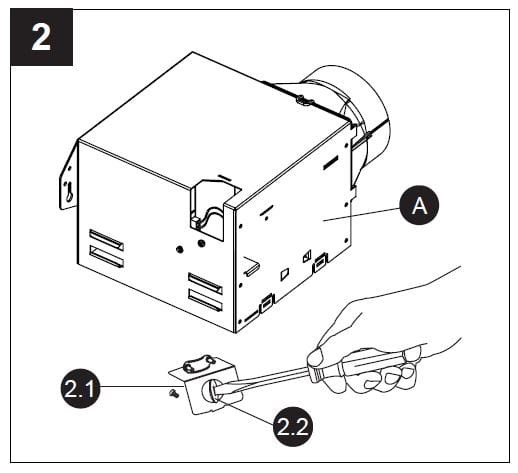 2

A

2.1

2.2