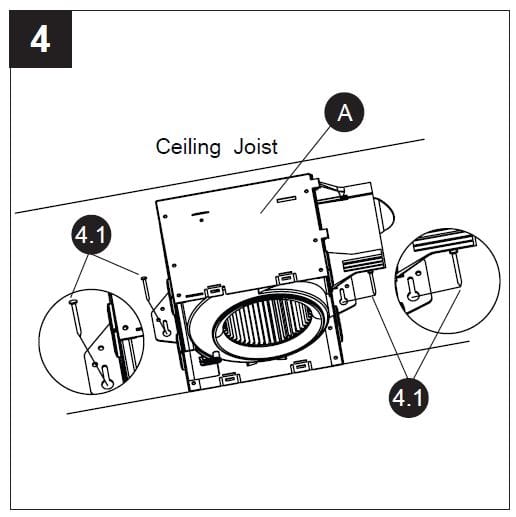 4

A

Ceiling Joist

4.1

4.1