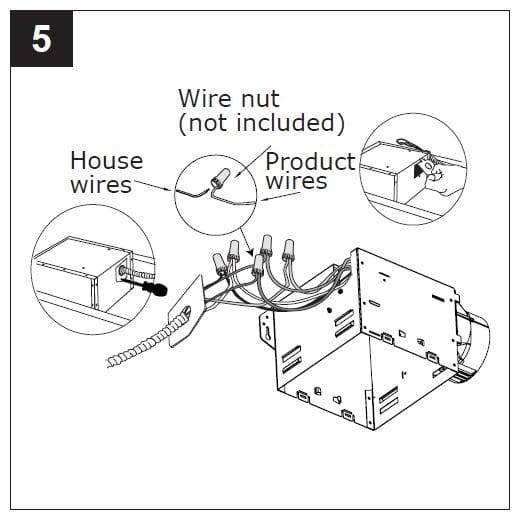 5

Wire nut
(not included)

House wires

Product wires