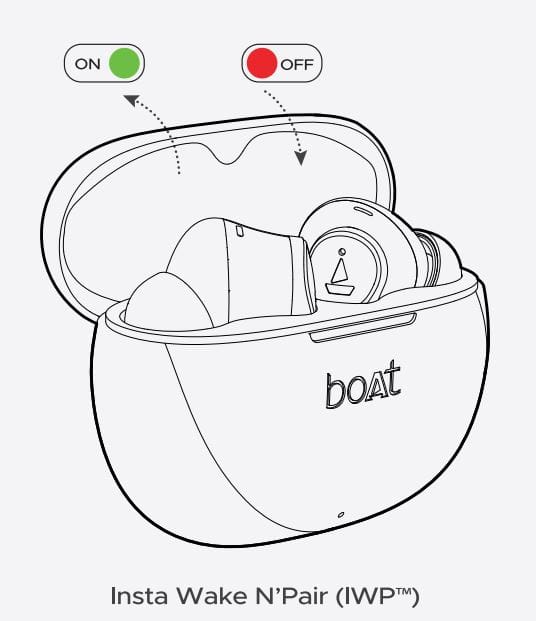 ON

OFF

boAt

Insta Wake N'Pair (IWP™)