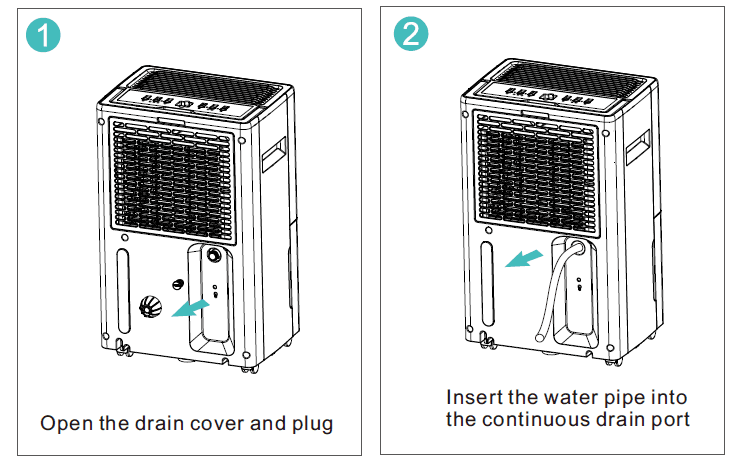 1

Open the drain cover and plug

2

Insert the water pipe into the continuous drain port