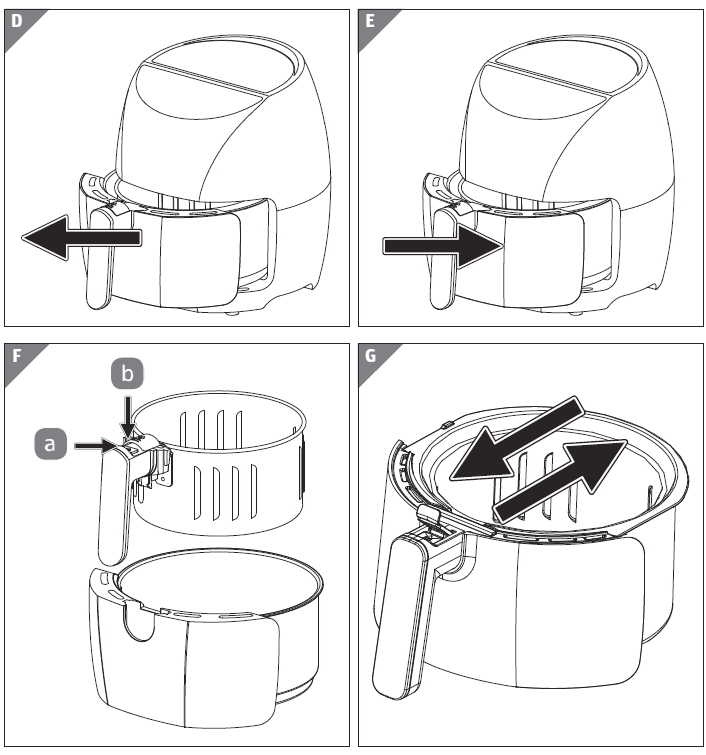 D

E

F

b

a

G