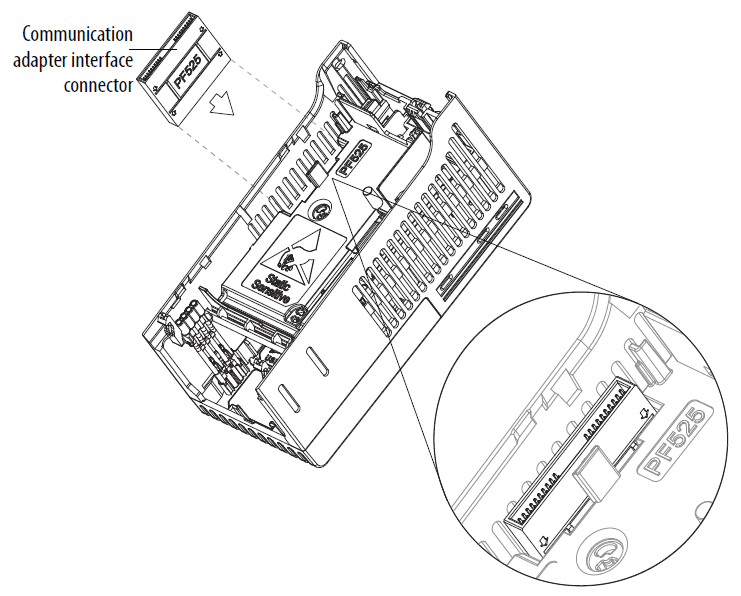 Communication adapter interface connector

PF525

PF525

Static Sensitive

PF525