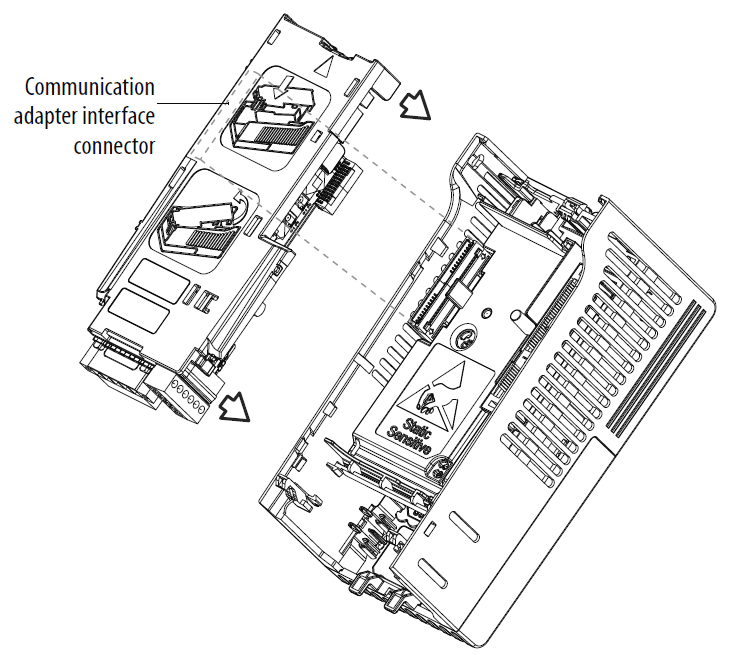 Communication adapter interface connector

Static Sensitive