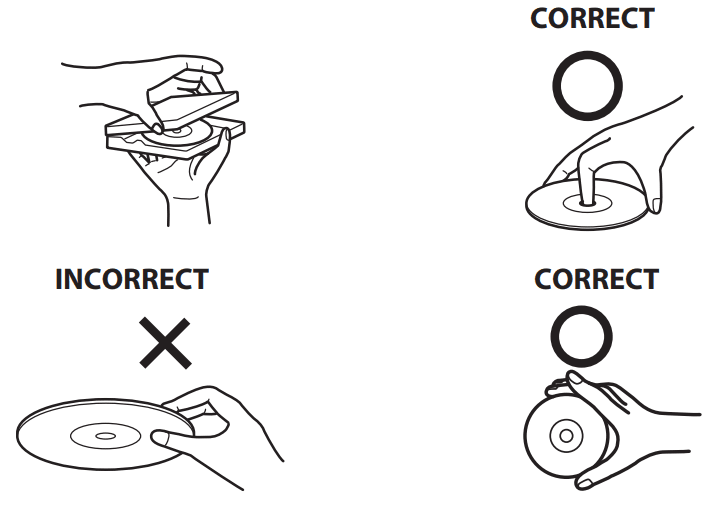 CORRECT

INCORRECT

CORRECT